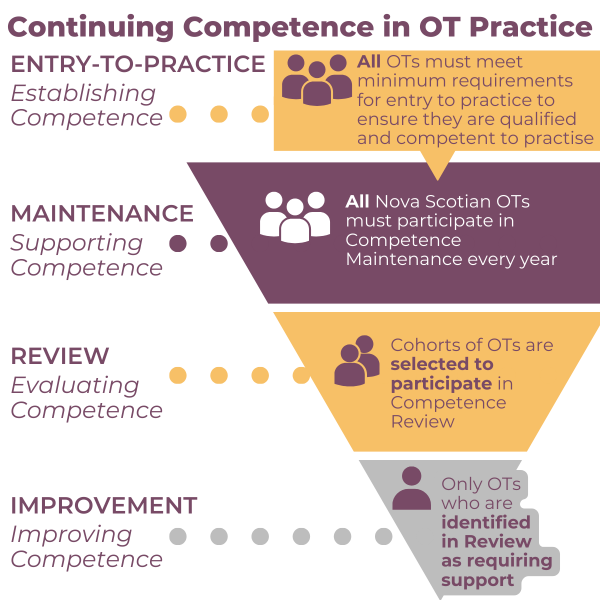 Continuing Competence in OT Practice

ENTRY-TO-PRACTICE
Establishing Competence

All OTs must meet minimum requirements for entry to practice to ensure they are qualified and competent to practise

MAINTENANCE
Supporting Competence

All Nova Scotian OTs must participate in Competence Maintenance every year

REVIEW
Evaluating Competence

Cohorts of OTs are selected to participate in Competence Review

IMPROVEMENT
Improving Competence

Only OTs who are identified in Review as requiring support